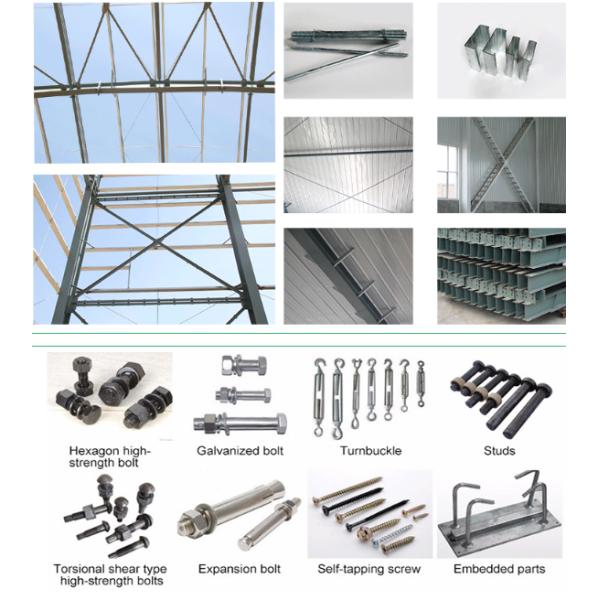 Hexagon high-strength bolt

Galvanized bolt

Turnbuckle

Studs

Torsional shear type high-strength bolts

Expansion bolt

Self-tapping screw

Embedded parts