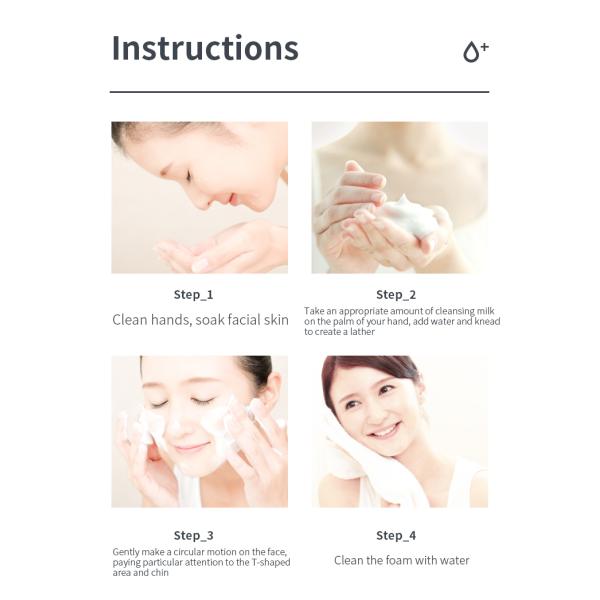 Instructions

Step_1

Clean hands, soak facial skin

Step_2

Take an appropriate amount of cleansing milk on the palm of your hand, add water and knead to create a lather

Step_3

Gently make a circular motion on the face, paying particular attention to the T-shaped area and chin

Step_4

Clean the foam with water