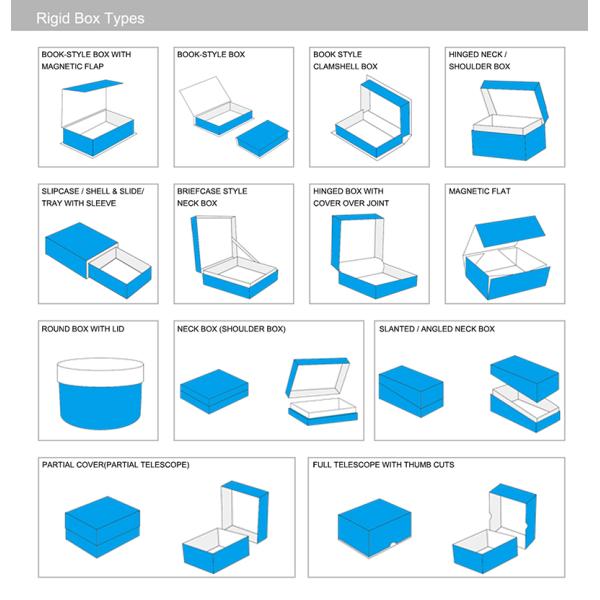 Rigid Box Types

BOOK-STYLE BOX WITH MAGNETIC FLAP

BOOK-STYLE BOX

BOOK STYLE CLAMSHELL BOX

HINGED NECK / SHOULDER BOX

SLIPCASE / SHELL & SLIDE/ TRAY WITH SLEEVE

BRIEFCASE STYLE NECK BOX

HINGED BOX WITH COVER OVER JOINT

MAGNETIC FLAT

ROUND BOX WITH LID

NECK BOX (SHOULDER BOX)

SLANTED / ANGLED NECK BOX

PARTIAL COVER(PARTIAL TELESCOPE)

FULL TELESCOPE WITH THUMB CUTS