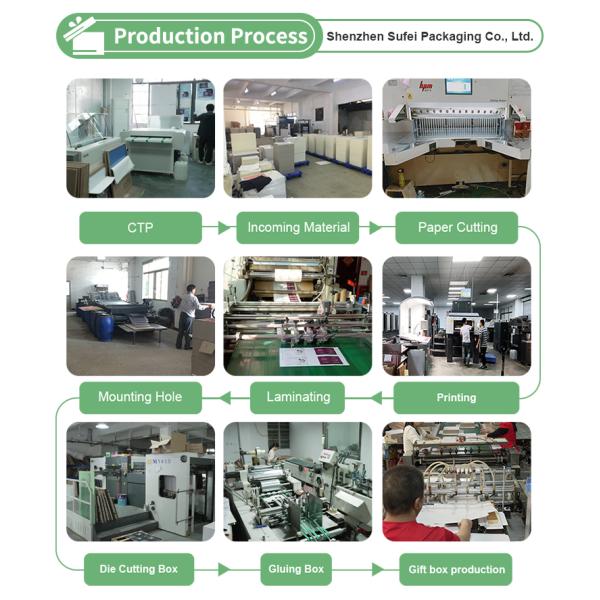 Production Process

Shenzhen Sufei Packaging Co., Ltd.

CTP

Incoming Material

Paper Cutting

Mounting Hole

Laminating

Printing

Die Cutting Box

Gluing Box

Gift box production