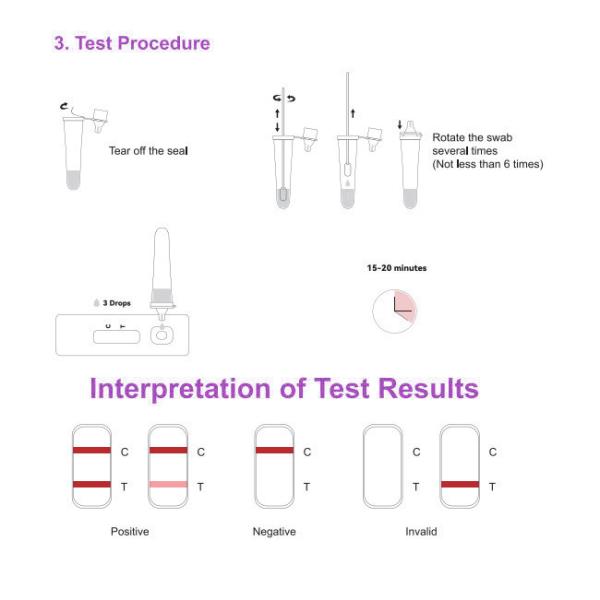 3. Test Procedure

Tear off the seal

Rotate the swab several times (Not less than 6 times)

3 Drops

C T

15-20 minutes

Interpretation of Test Results

C
T

C
T

C
T

C
T

C
T

Positive

Negative

Invalid