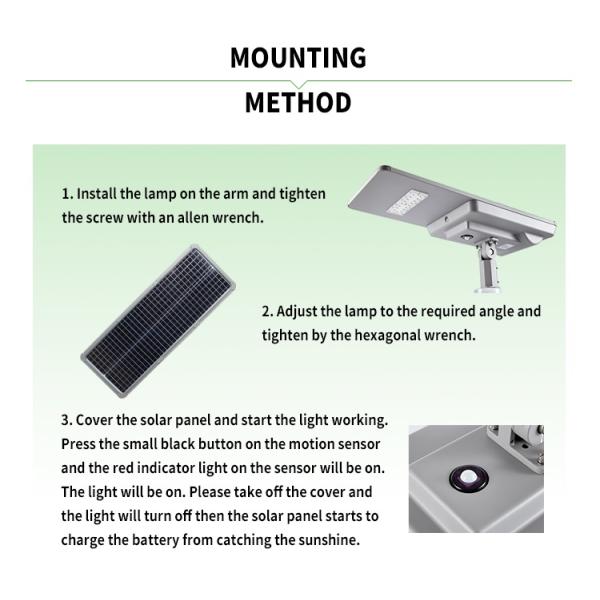 MOUNTING

METHOD

1. Install the lamp on the arm and tighten the screw with an allen wrench.

2. Adjust the lamp to the required angle and tighten by the hexagonal wrench.

3. Cover the solar panel and start the light working. Press the small black button on the motion sensor and the red indicator light on the sensor will be on. The light will be on. Please take off the cover and the light will turn off then the solar panel starts to charge the battery from catching the sunshine.