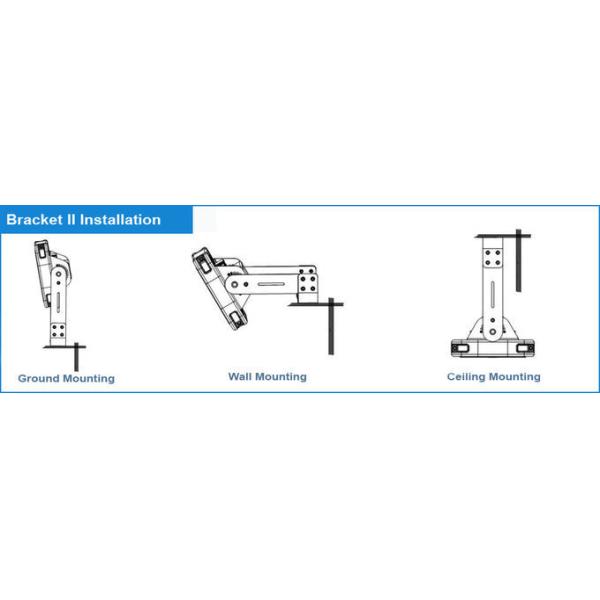 Bracket II Installation

Ground Mounting

Wall Mounting

Ceiling Mounting