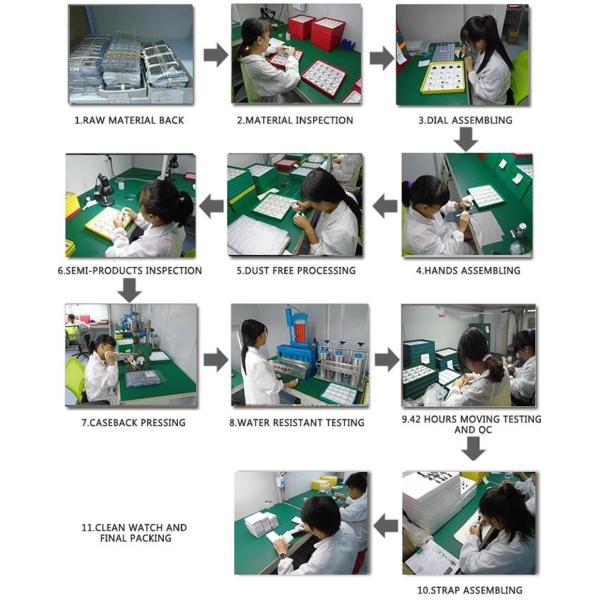 1.RAW MATERIAL BACK

2.MATERIAL INSPECTION

3.DIAL ASSEMBLING

4.HANDS ASSEMBLING

5.DUST FREE PROCESSING

6.SEMI-PRODUCTS INSPECTION

7.CASEBACK PRESSING

8.WATER RESISTANT TESTING

9.42 HOURS MOVING TESTING AND QC

10.STRAP ASSEMBLING

11.CLEAN WATCH AND FINAL PACKING