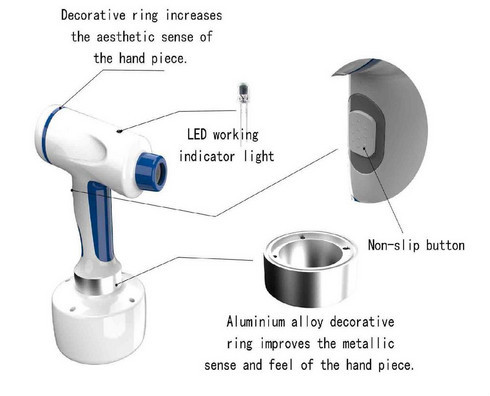 Decorative ring increases the aesthetic sense of the hand piece.

LED working indicator light

Non-slip button

Aluminium alloy decorative ring improves the metallic sense and feel of the hand piece.