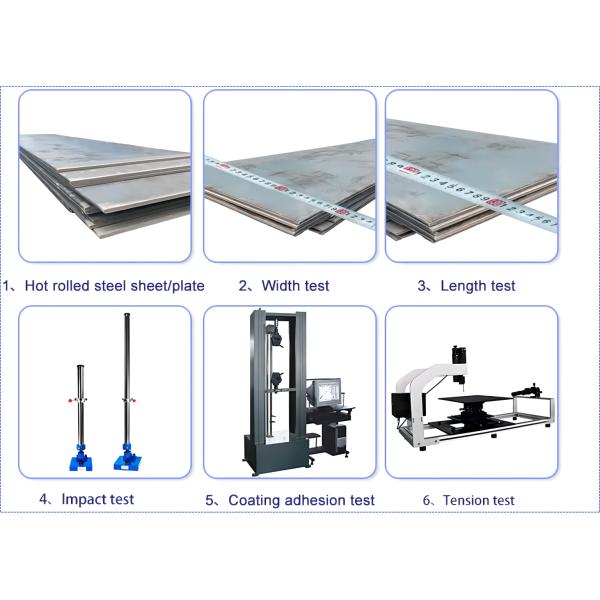 1、Hot rolled steel sheet/plate

2、Width test

3、Length test

4、Impact test

5、Coating adhesion test

6、Tension test