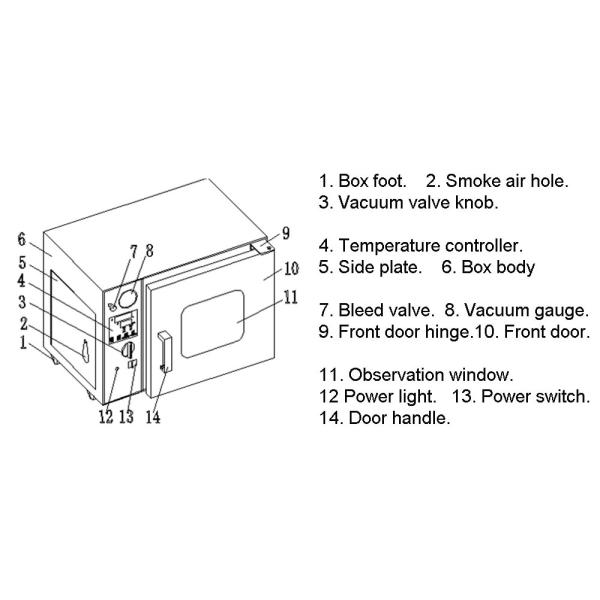 6
5
4
3
2
1
7
8
9
10
11
12
13
14

1. Box foot. 2. Smoke air hole.
3. Vacuum valve knob.

4. Temperature controller.
5. Side plate. 6. Box body

7. Bleed valve. 8. Vacuum gauge.
9. Front door hinge.10. Front door.

11. Observation window.
12 Power light. 13. Power switch.
14. Door handle.