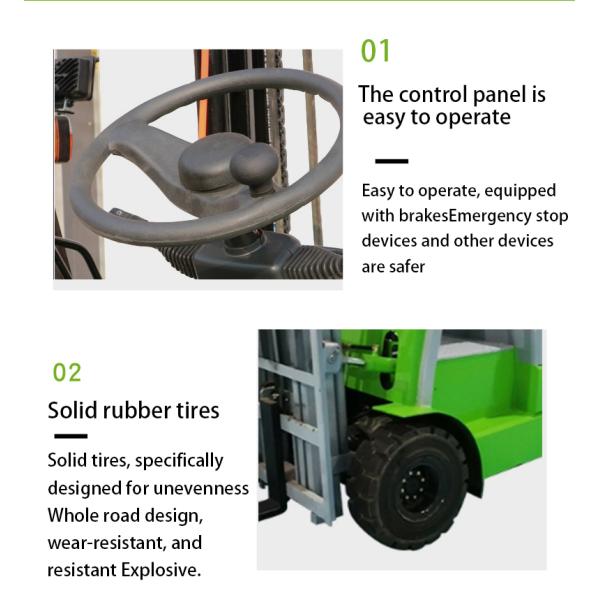 01

The control panel is easy to operate

Easy to operate, equipped with brakesEmergency stop devices and other devices are safer

02

Solid rubber tires

Solid tires, specifically designed for unevenness Whole road design, wear-resistant, and resistant Explosive.