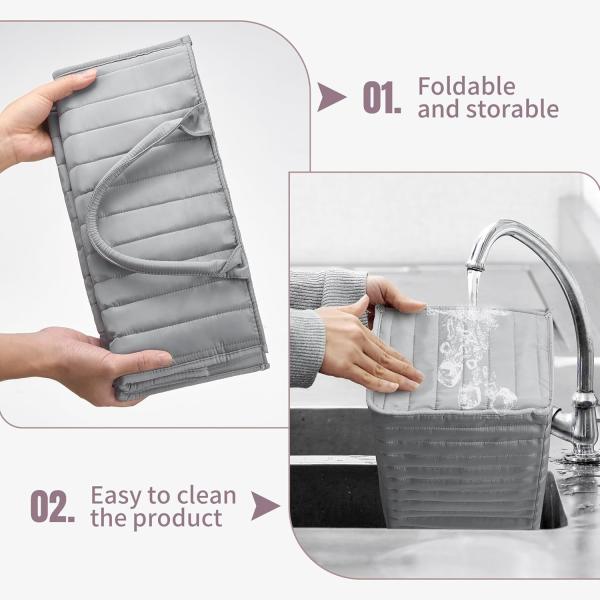 01. Foldable and storable

02. Easy to clean the product