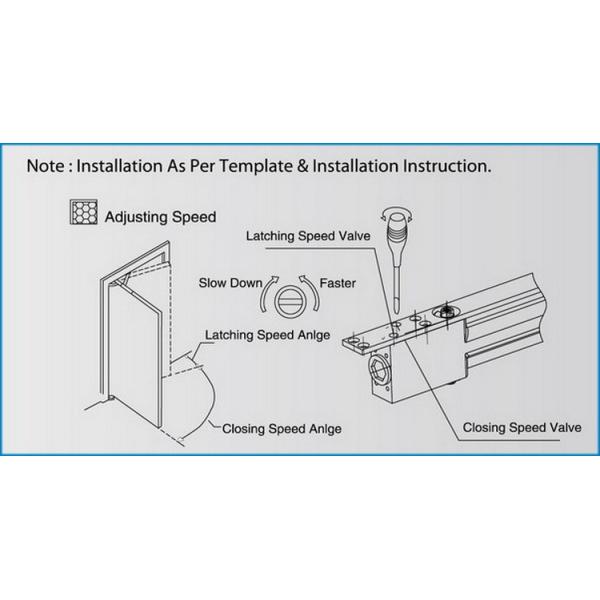 Note : Installation As Per Template & Installation Instruction.

Adjusting Speed

Latching Speed Valve

Slow Down

Faster

Latching Speed Anlge

Closing Speed Anlge

Closing Speed Valve