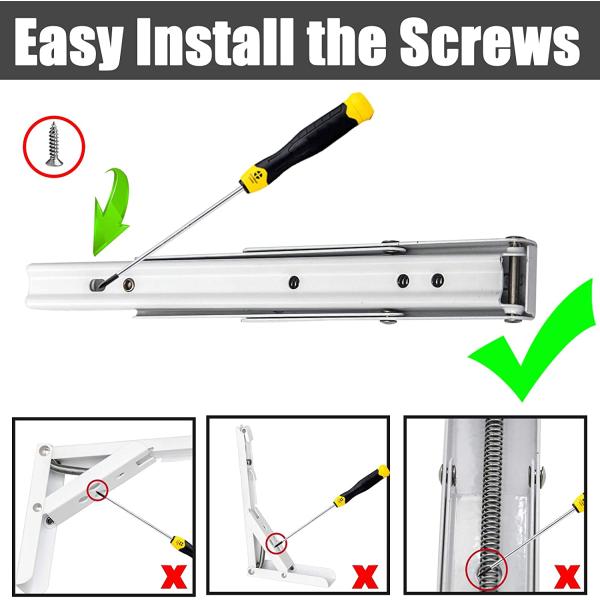 Easy Install the Screws

X

X

X