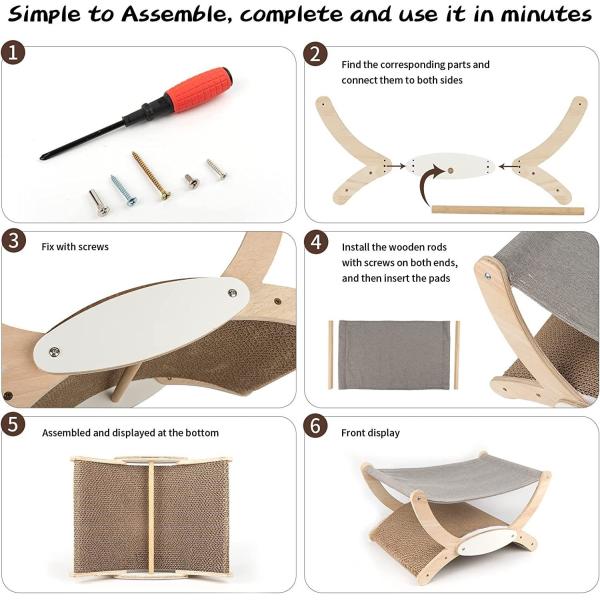 Simple to Assemble, complete and use it in minutes

1

2

Find the corresponding parts and connect them to both sides

3

Fix with screws

4

Install the wooden rods with screws on both ends, and then insert the pads

5

Assembled and displayed at the bottom

6

Front display