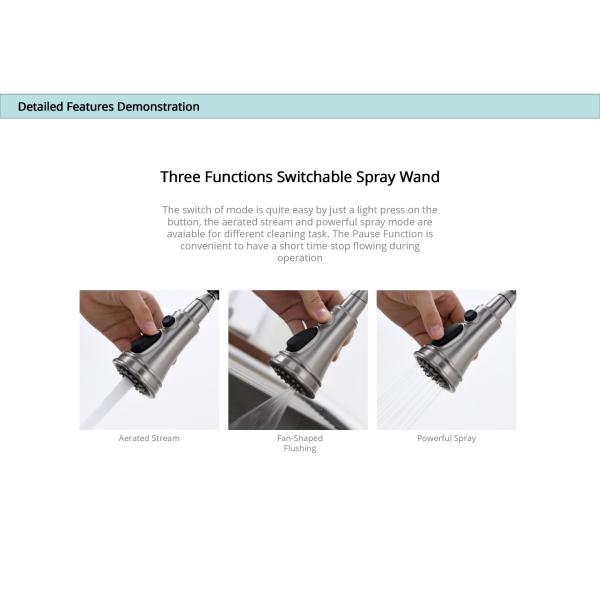 Detailed Features Demonstration

Three Functions Switchable Spray Wand

The switch of mode is quite easy by just a light press on the button, the aerated stream and powerful spray mode are avaiable for different cleaning task. The Pause Function is convenient to have a short time stop flowing during operation

Aerated Stream

Fan-Shaped Flushing

Powerful Spray