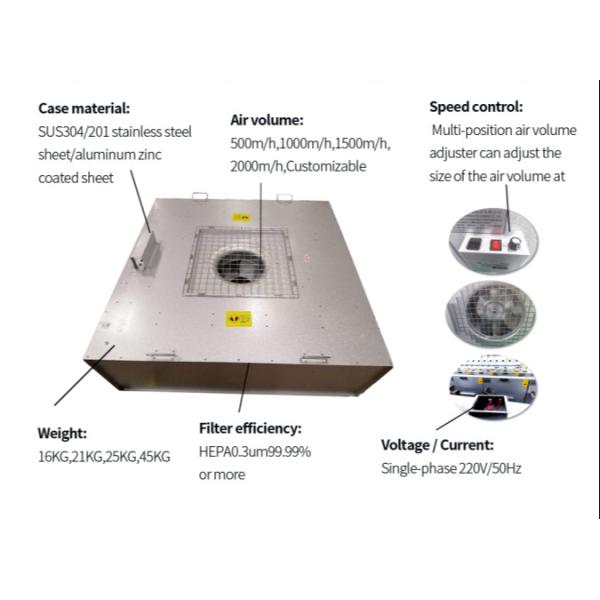 Case material:
SUS304/201 stainless steel sheet/aluminum zinc coated sheet

Air volume:
500m/h,1000m/h,1500m/h, 2000m/h,Customizable

Speed control:
Multi-position air volume adjuster can adjust the size of the air volume at

Weight:
16KG,21KG,25KG,45KG

Filter efficiency:
HEPA0.3um99.99% or more

Voltage / Current:
Single-phase 220V/50Hz