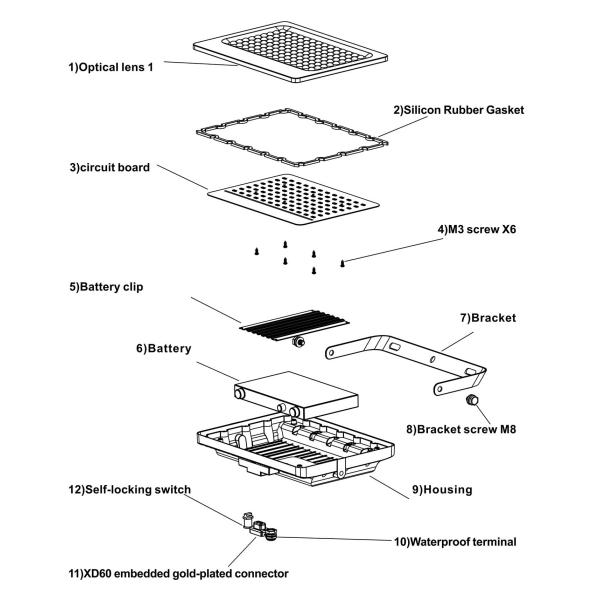 1)Optical lens 1

2)Silicon Rubber Gasket

3)circuit board

4)M3 screw X6

5)Battery clip

7)Bracket

6)Battery

8)Bracket screw M8

12)Self-locking switch

9)Housing

10)Waterproof terminal

11)XD60 embedded gold-plated connector