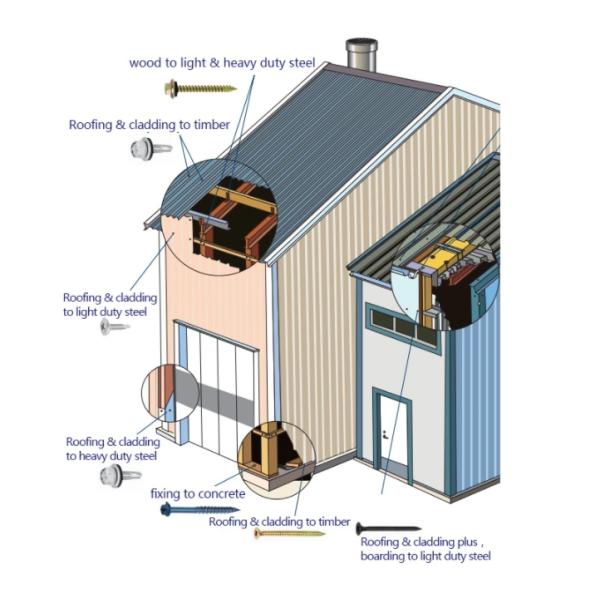 wood to light & heavy duty steel

Roofing & cladding to timber

Roofing & cladding to light duty steel

Roofing & cladding to heavy duty steel

fixing to concrete

Roofing & cladding to timber

Roofing & cladding plus , boarding to light duty steel