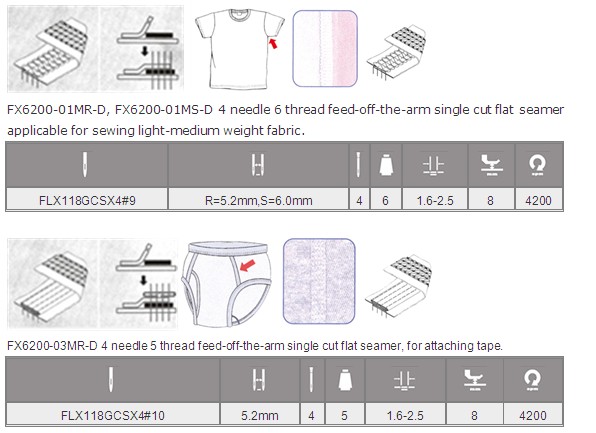 FX6200-01MR-D, FX6200-01MS-D 4 needle 6 thread feed-off-the-arm single cut flat seamer applicable for sewing light-medium weight fabric.

| | | | | | | |
|---|---|---|---|---|---|---|
| FLX118GCSX4#9 | R=5.2mm,S=6.0mm | 4 | 6 | 1.6-2.5 | 8 | 4200 |

FX6200-03MR-D 4 needle 5 thread feed-off-the-arm single cut flat seamer, for attaching tape.

| | | | | | | |
|---|---|---|---|---|---|---|
| FLX118GCSX4#10 | 5.2mm | 4 | 5 | 1.6-2.5 | 8 | 4200 |