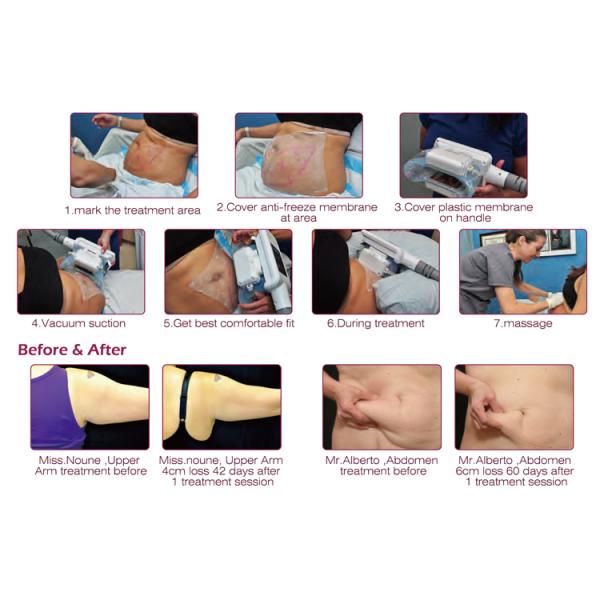 1.mark the treatment area

2.Cover anti-freeze membrane at area

3.Cover plastic membrane on handle

4.Vacuum suction

5.Get best comfortable fit

6.During treatment

7.massage

Before & After

Miss.Noune ,Upper Arm treatment before

Miss.noune, Upper Arm 4cm loss 42 days after 1 treatment session

Mr.Alberto ,Abdomen treatment before

Mr.Alberto ,Abdomen 6cm loss 60 days after 1 treatment session