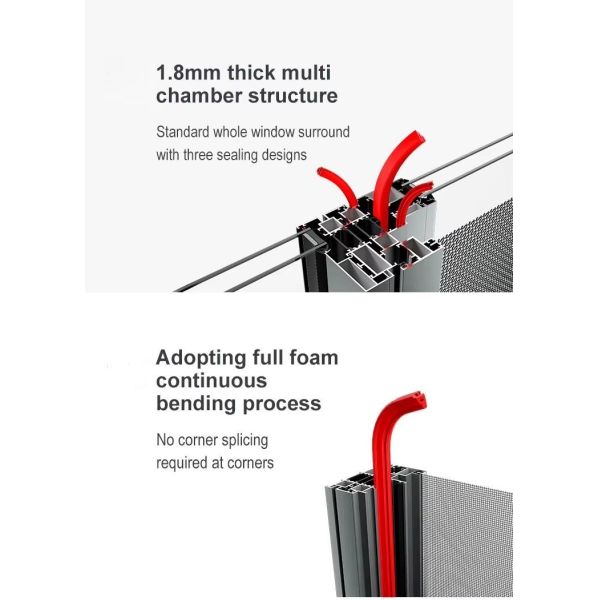 1.8mm thick multi chamber structure

Standard whole window surround with three sealing designs

Adopting full foam continuous bending process

No corner splicing required at corners