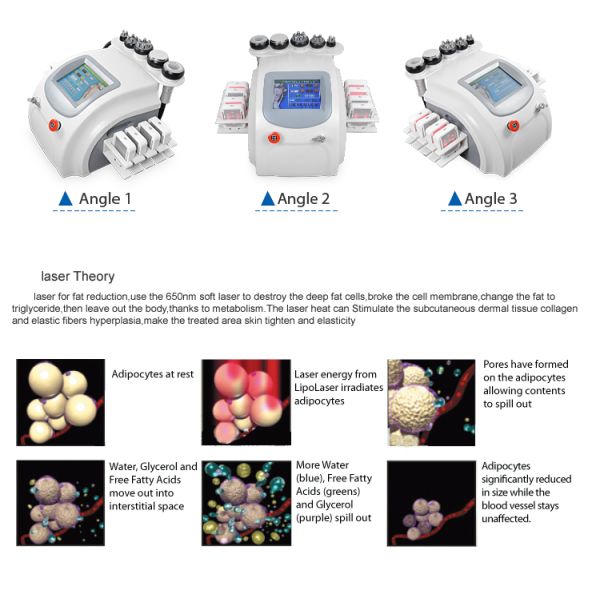 ▲ Angle 1

▲ Angle 2

▲ Angle 3

laser Theory

laser for fat reduction,use the 650nm soft laser to destroy the deep fat cells,broke the cell membrane,change the fat to triglyceride,then leave out the body,thanks to metabolism.The laser heat can Stimulate the subcutaneous dermal tissue collagen and elastic fibers hyperplasia,make the treated area skin tighten and elasticity

Adipocytes at rest

Laser energy from LipoLaser irradiates adipocytes

Pores have formed on the adipocytes allowing contents to spill out

Water, Glycerol and Free Fatty Acids move out into interstitial space

More Water (blue), Free Fatty Acids (greens) and Glycerol (purple) spill out

Adipocytes significantly reduced in size while the blood vessel stays unaffected.