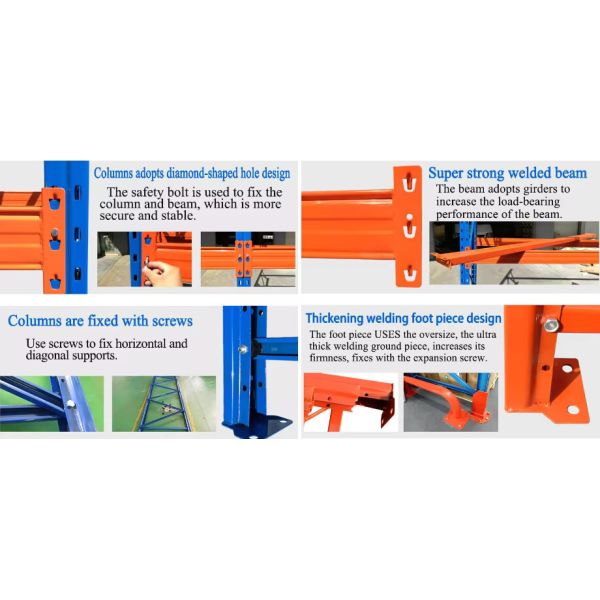 Columns adopts diamond-shaped hole design

The safety bolt is used to fix the column and beam, which is more secure and stable.

Super strong welded beam

The beam adopts girders to increase the load-bearing performance of the beam.

Columns are fixed with screws

Use screws to fix horizontal and diagonal supports.

Thickening welding foot piece design

The foot piece USES the oversize, the ultra thick welding ground piece, increases its firmness, fixes with the expansion screw.