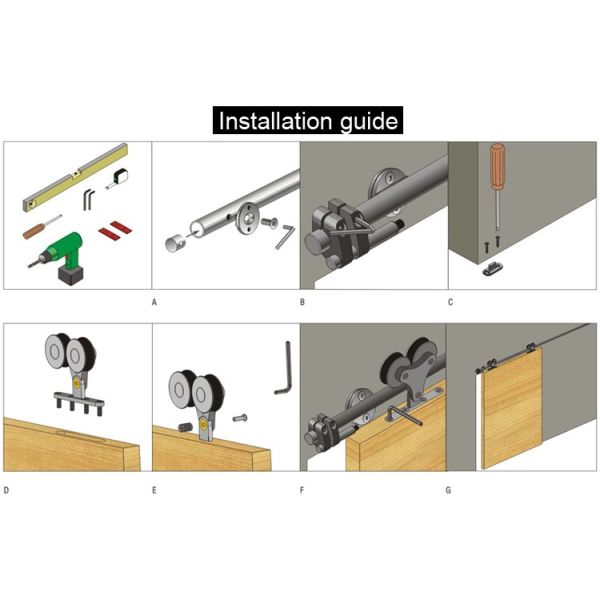 Installation guide

A

B

C

D

E

F

G