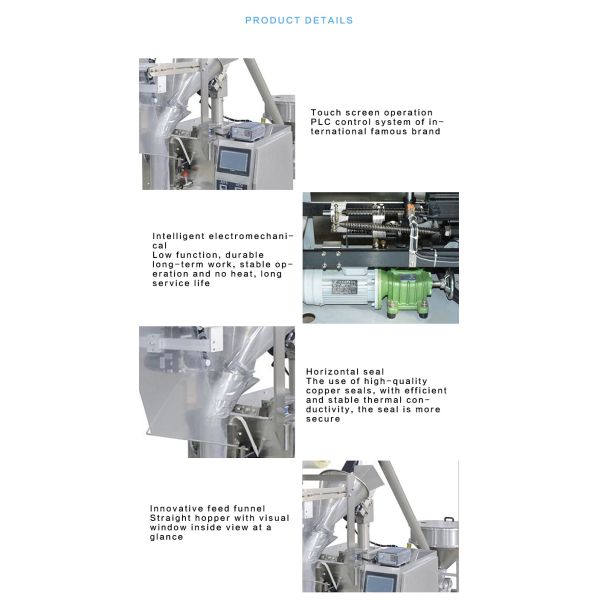 PRODUCT DETAILS

Touch screen operation PLC control system of international famous brand

Intelligent electromechanical
Low function, durable long-term work, stable operation and no heat, long service life

Horizontal seal
The use of high-quality copper seals, with efficient and stable thermal conductivity, the seal is more secure

Innovative feed funnel
Straight hopper with visual window inside view at a glance