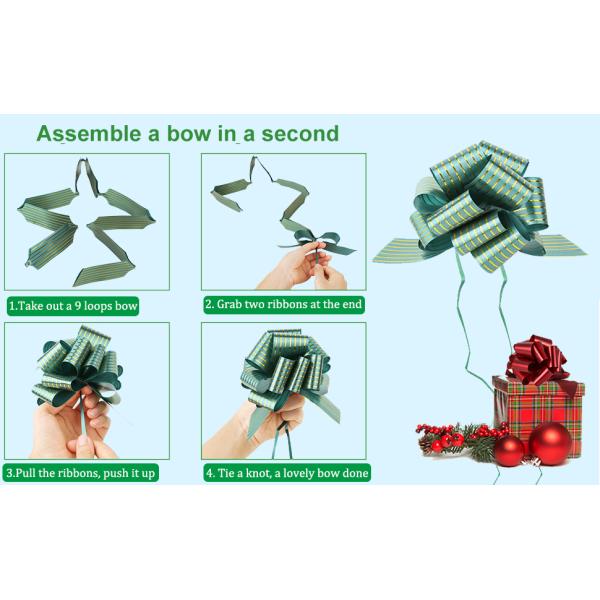 Assemble a bow in a second

1.Take out a 9 loops bow

2. Grab two ribbons at the end

3.Pull the ribbons, push it up

4. Tie a knot, a lovely bow done