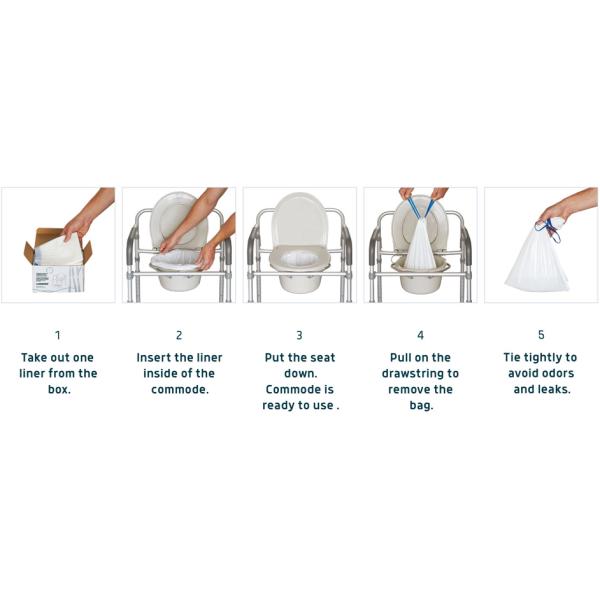 1
Take out one liner from the box.

2
Insert the liner inside of the commode.

3
Put the seat down. Commode is ready to use .

4
Pull on the drawstring to remove the bag.

5
Tie tightly to avoid odors and leaks.