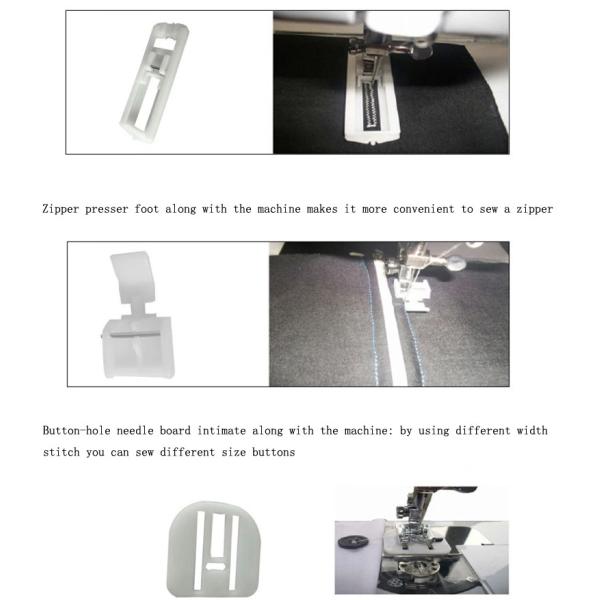 Zipper presser foot along with the machine makes it more convenient to sew a zipper

Button-hole needle board intimate along with the machine: by using different width stitch you can sew different size buttons