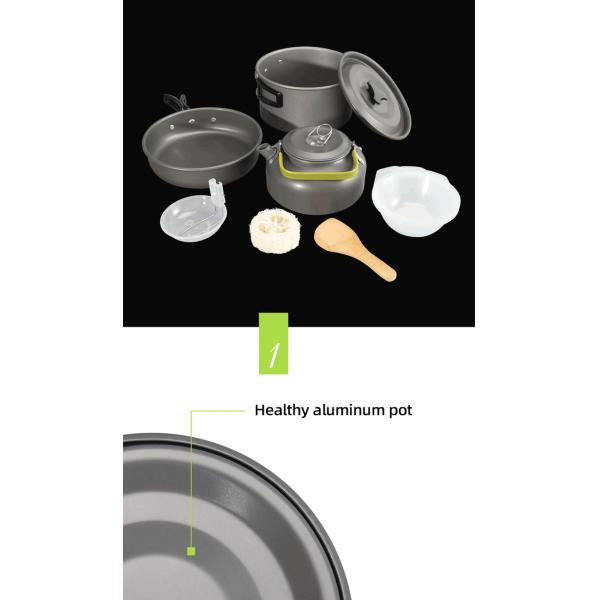 1

Healthy aluminum pot