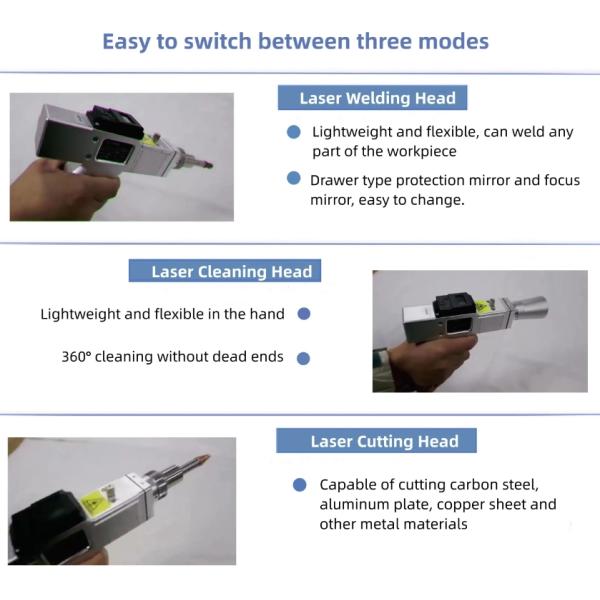 Easy to switch between three modes

Laser Welding Head

Lightweight and flexible, can weld any part of the workpiece

Drawer type protection mirror and focus mirror, easy to change.

Laser Cleaning Head

Lightweight and flexible in the hand

360° cleaning without dead ends

Laser Cutting Head

Capable of cutting carbon steel, aluminum plate, copper sheet and other metal materials