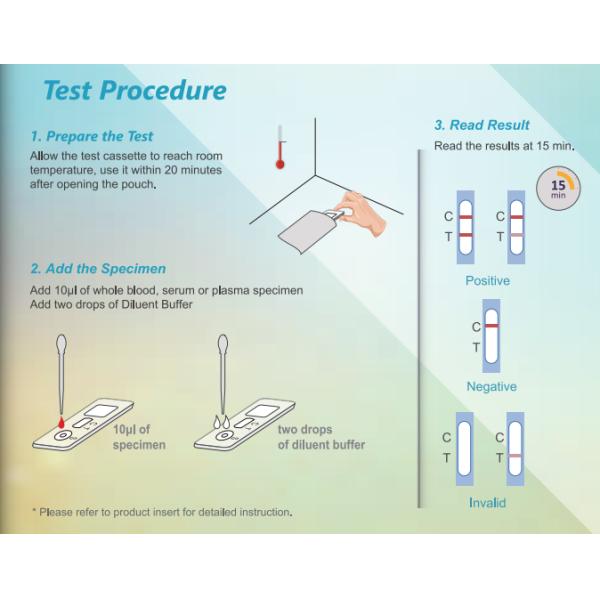 Test Procedure

1. Prepare the Test
Allow the test cassette to reach room temperature, use it within 20 minutes after opening the pouch.

2. Add the Specimen
Add 10µl of whole blood, serum or plasma specimen
Add two drops of Diluent Buffer

10µl of specimen

two drops of diluent buffer

* Please refer to product insert for detailed instruction.

3. Read Result
Read the results at 15 min.

15 min

C T C T
Positive

C T
Negative

C T C T
Invalid