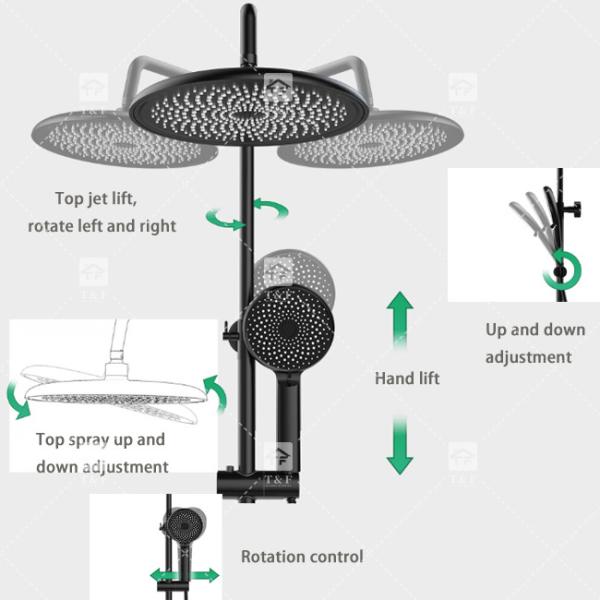 Top jet lift,
rotate left and right

Up and down
adjustment

Hand lift

Top spray up and
down adjustment

T&F

Rotation control