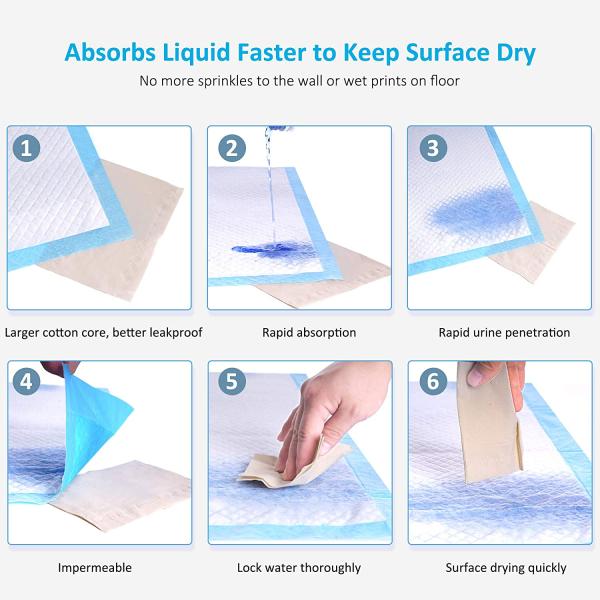 Absorbs Liquid Faster to Keep Surface Dry

No more sprinkles to the wall or wet prints on floor

1

Larger cotton core, better leakproof

2

Rapid absorption

3

Rapid urine penetration

4

Impermeable

5

Lock water thoroughly

6

Surface drying quickly