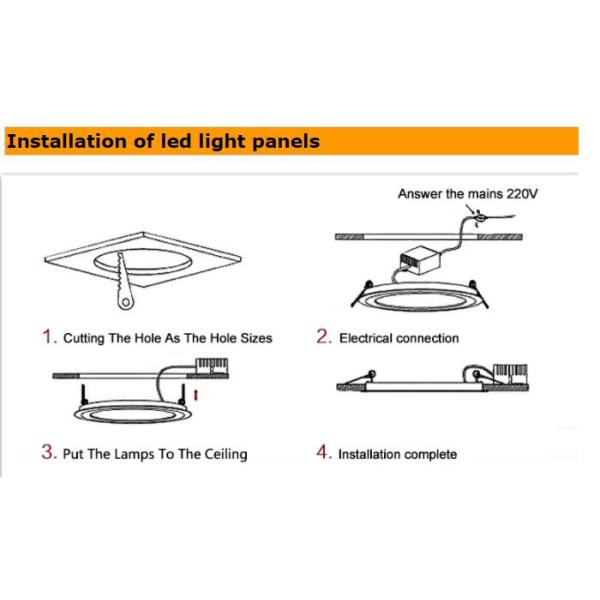 Installation of led light panels

Answer the mains 220V

1. Cutting The Hole As The Hole Sizes

2. Electrical connection

3. Put The Lamps To The Ceiling

4. Installation complete