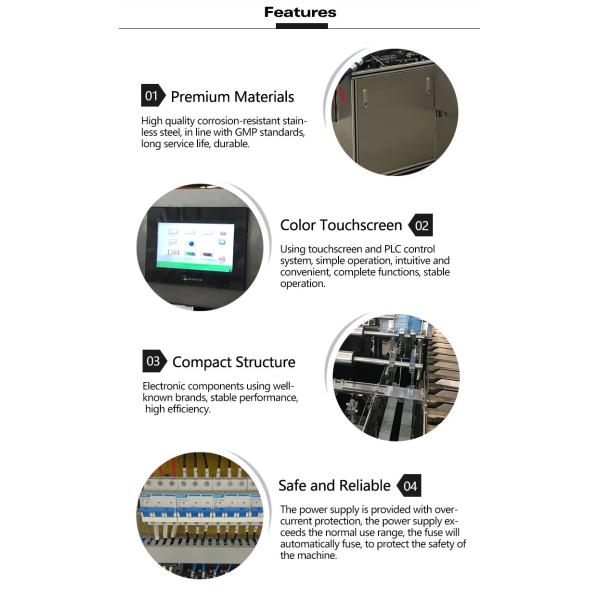 Features

01 Premium Materials

High quality corrosion-resistant stainless steel, in line with GMP standards, long service life, durable.

Color Touchscreen 02

Using touchscreen and PLC control system, simple operation, intuitive and convenient, complete functions, stable operation.

03 Compact Structure

Electronic components using well-known brands, stable performance, high efficiency.

Safe and Reliable 04

The power supply is provided with over-current protection, the power supply exceeds the normal use range, the fuse will automatically fuse, to protect the safety of the machine.