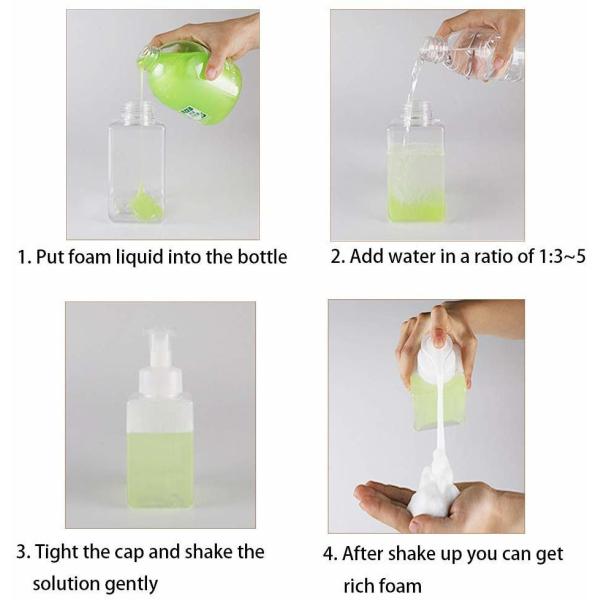 1. Put foam liquid into the bottle

2. Add water in a ratio of 1:3~5

3. Tight the cap and shake the solution gently

4. After shake up you can get rich foam