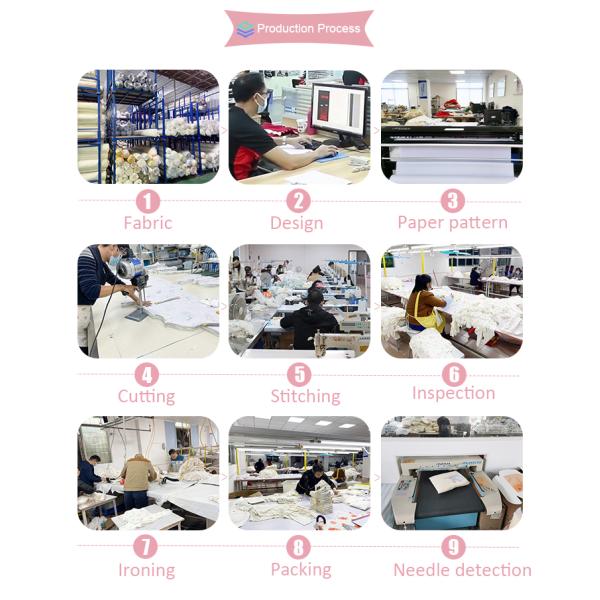 Production Process

1
Fabric

2
Design

3
Paper pattern

4
Cutting

5
Stitching

6
Inspection

7
Ironing

8
Packing

9
Needle detection