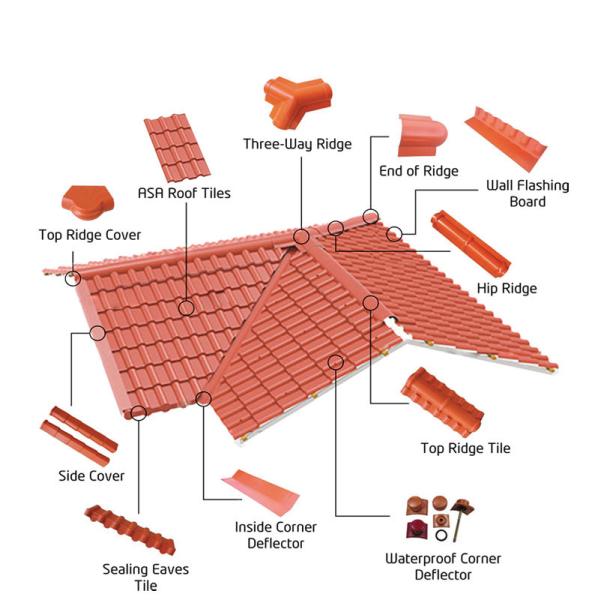 Three-Way Ridge

End of Ridge

Wall Flashing Board

ASA Roof Tiles

Top Ridge Cover

Hip Ridge

Top Ridge Tile

Side Cover

Inside Corner Deflector

Waterproof Corner Deflector

Sealing Eaves Tile