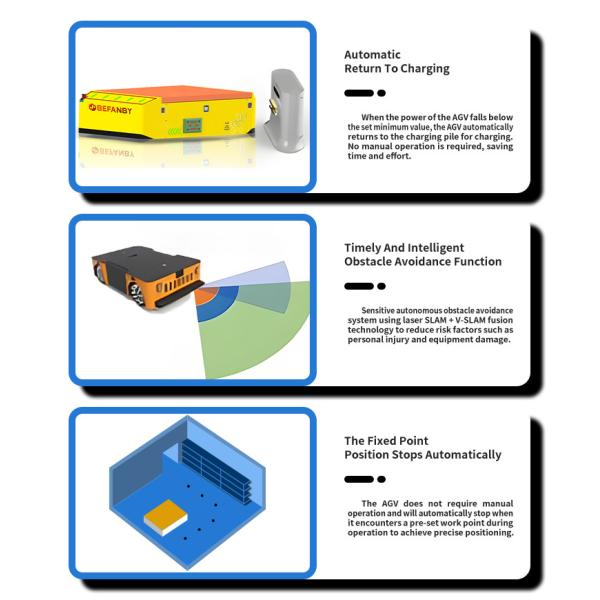 BEFANBY

Automatic
Return To Charging

When the power of the AGV falls below the set minimum value, the AGV automatically returns to the charging pile for charging. No manual operation is required, saving time and effort.

Timely And Intelligent
Obstacle Avoidance Function

Sensitive autonomous obstacle avoidance system using laser SLAM + V-SLAM fusion technology to reduce risk factors such as personal injury and equipment damage.

The Fixed Point
Position Stops Automatically

The AGV does not require manual operation and will automatically stop when it encounters a pre-set work point during operation to achieve precise positioning.