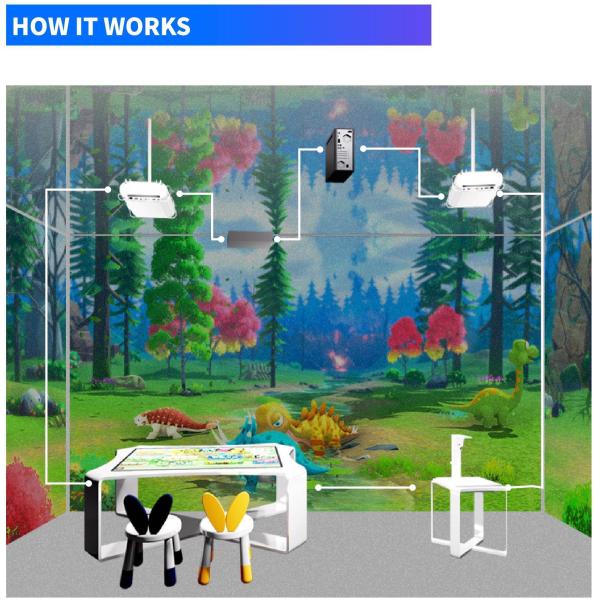 HOW IT WORKS