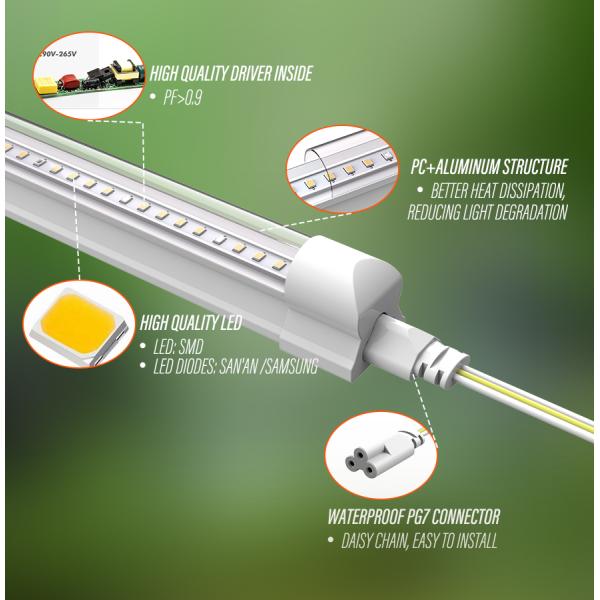 90V-265V

HIGH QUALITY DRIVER INSIDE
• PF>0.9

PC+ALUMINUM STRUCTURE
• BETTER HEAT DISSIPATION, REDUCING LIGHT DEGRADATION

HIGH QUALITY LED
• LED: SMD
• LED DIODES: SAN'AN /SAMSUNG

WATERPROOF PG7 CONNECTOR
• DAISY CHAIN, EASY TO INSTALL