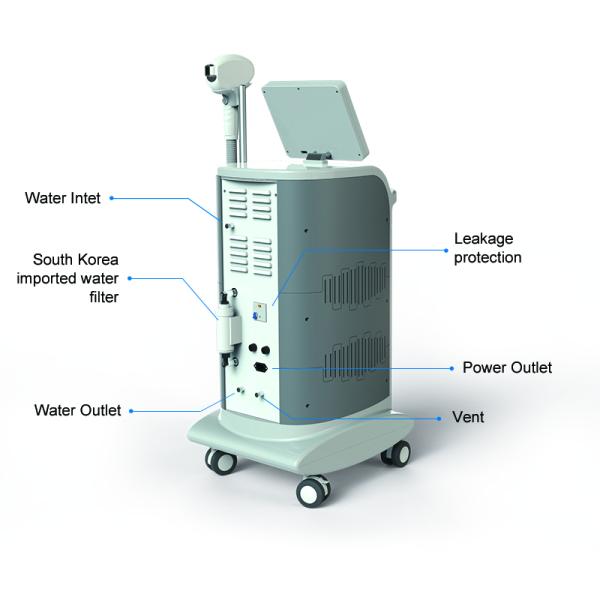 Water Intet

South Korea imported water filter

Water Outlet

Leakage protection

Power Outlet

Vent