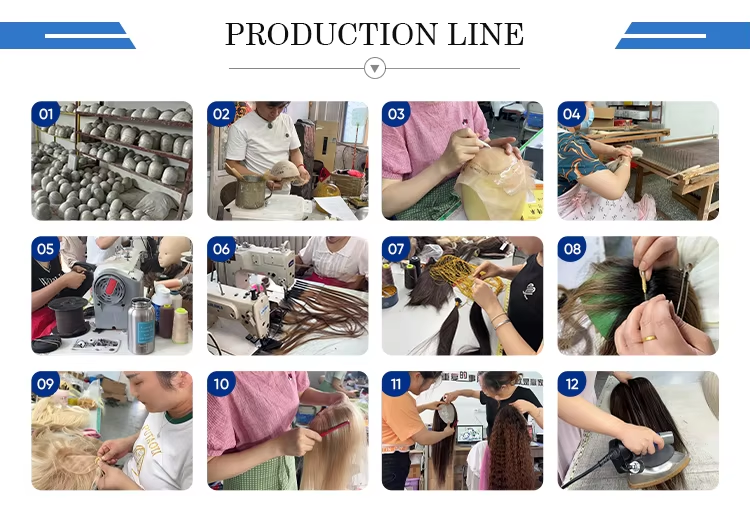 PRODUCTION LINE

01

02

03

04

05

06

07

08

09

10

11

12