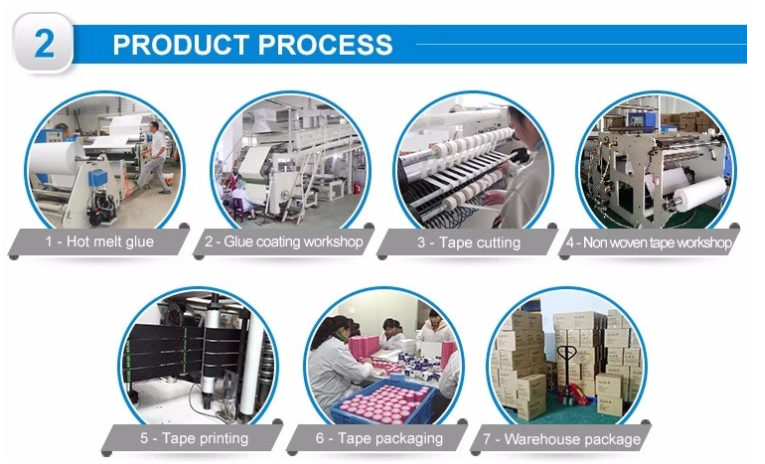 2 PRODUCT PROCESS

1 - Hot melt glue

2 - Glue coating workshop

3 - Tape cutting

4 - Non woven tape workshop

5 - Tape printing

6 - Tape packaging

7 - Warehouse package