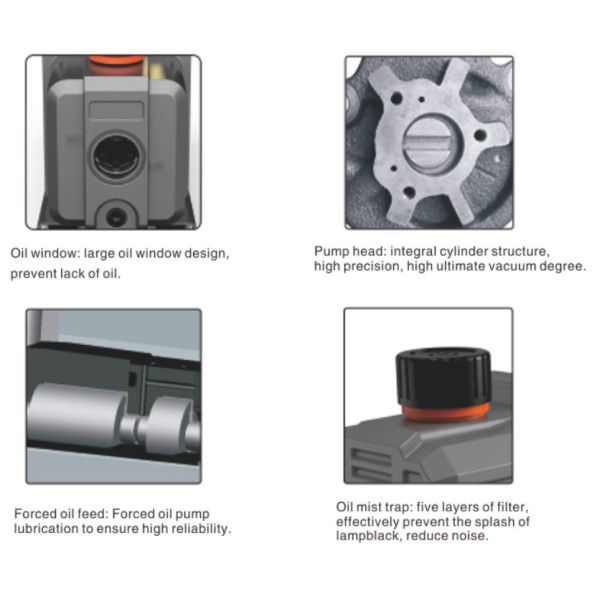 Oil window: large oil window design, prevent lack of oil.

Pump head: integral cylinder structure, high precision, high ultimate vacuum degree.

Forced oil feed: Forced oil pump lubrication to ensure high reliability.

Oil mist trap: five layers of filter, effectively prevent the splash of lampblack, reduce noise.