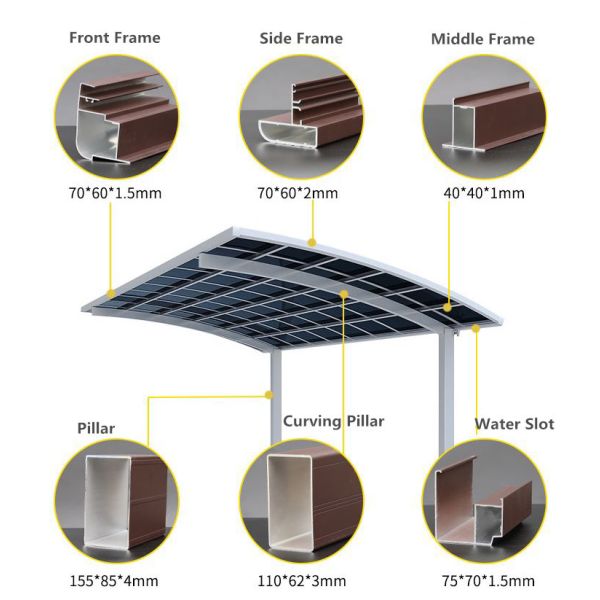 Front Frame

70*60*1.5mm

Side Frame

70*60*2mm

Middle Frame

40*40*1mm

Pillar

155*85*4mm

Curving Pillar

110*62*3mm

Water Slot

75*70*1.5mm