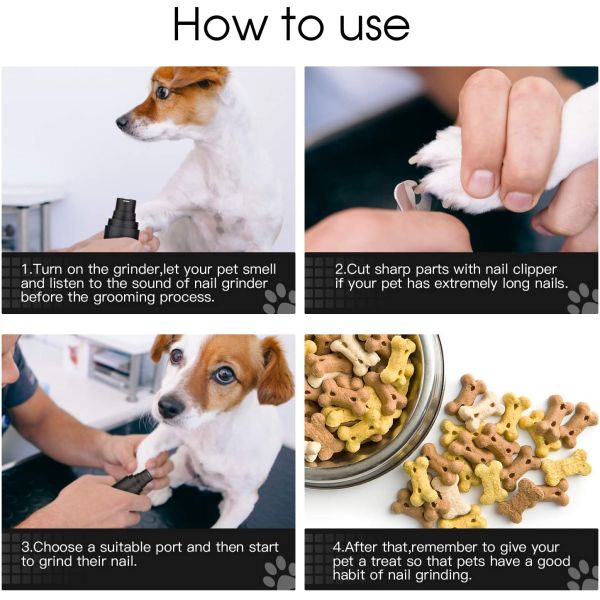 How to use

1.Turn on the grinder,let your pet smell and listen to the sound of nail grinder before the grooming process.

2.Cut sharp parts with nail clipper if your pet has extremely long nails.

3.Choose a suitable port and then start to grind their nail.

4.After that,remember to give your pet a treat so that pets have a good habit of nail grinding.