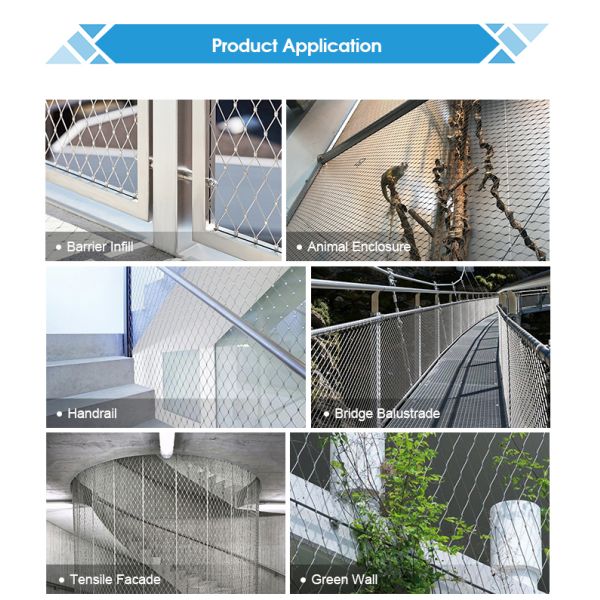 Product Application

• Barrier Infill

• Animal Enclosure

• Handrail

• Bridge Balustrade

• Tensile Facade

• Green Wall